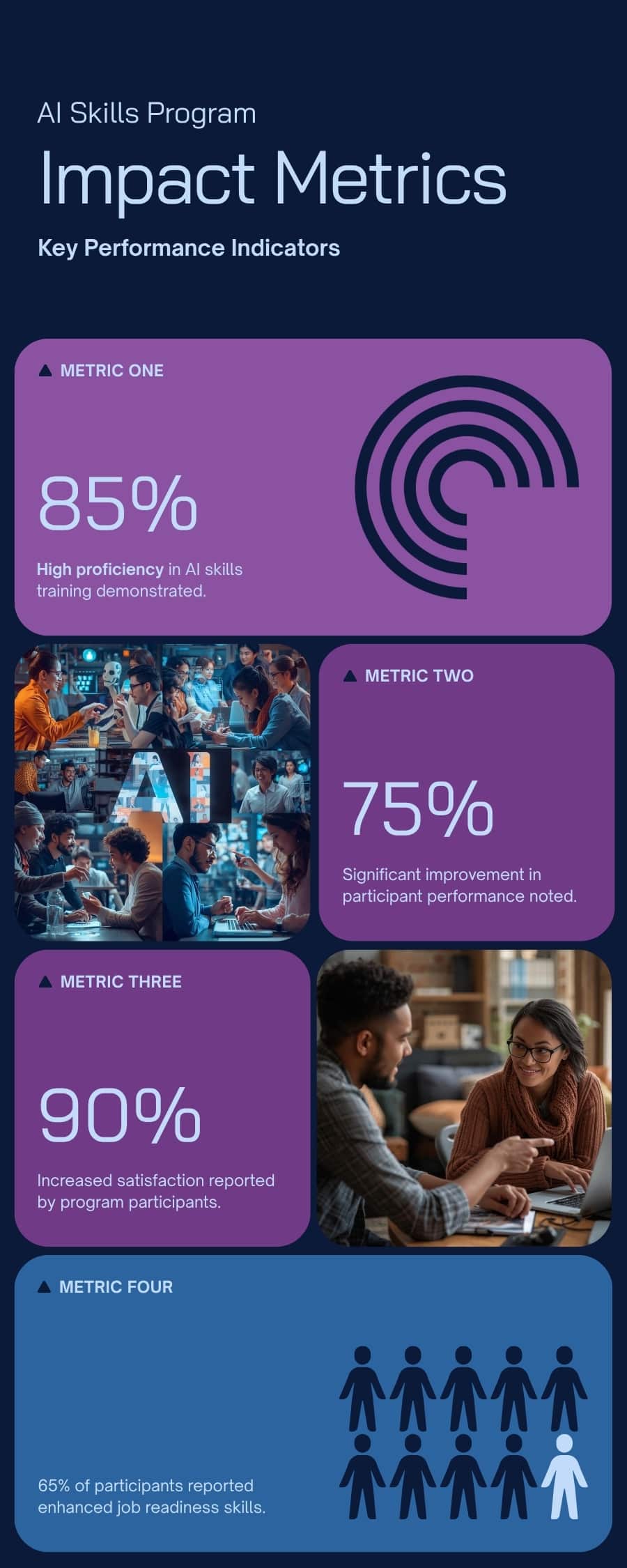 AI Skills Program

Impact Metrics

Key Performance Indicators

METRIC ONE

85%

High proficiency in AI skills training demonstrated.

AI

METRIC TWO

75%

Significant improvement in participant performance noted.

METRIC THREE

90%

Increased satisfaction reported by program participants.

METRIC FOUR

65% of participants reported enhanced job readiness skills.